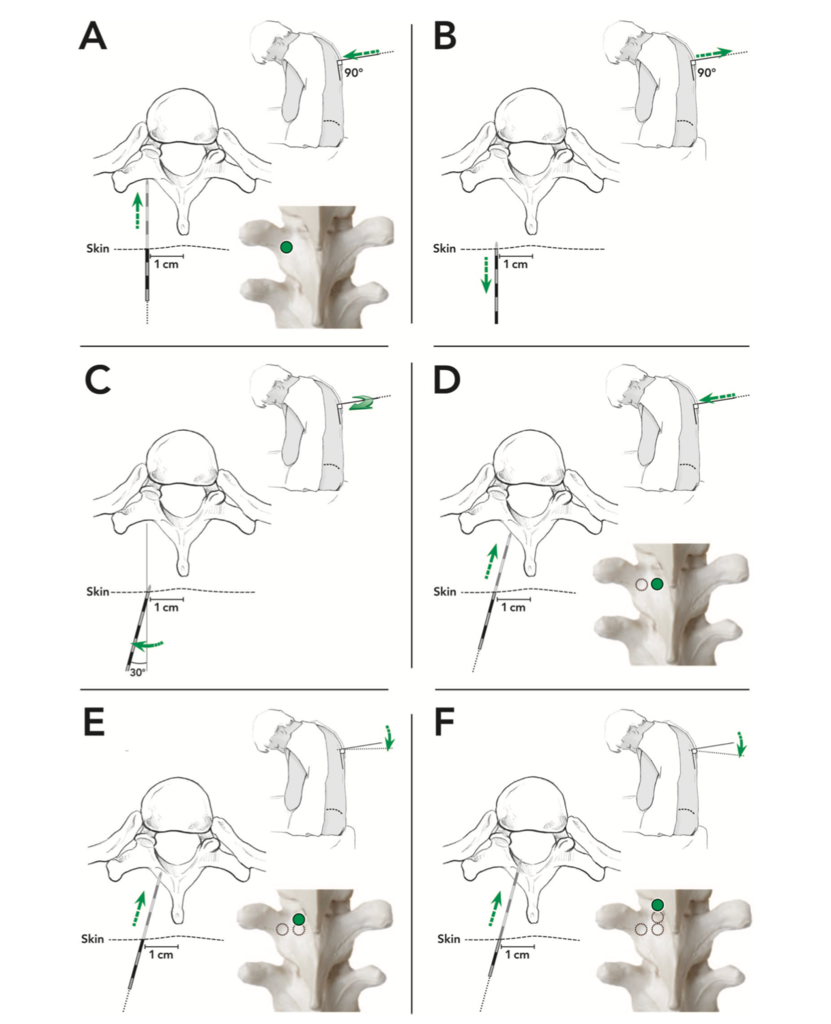 A

90°

Skin

1 cm

B

90°

Skin

1 cm

C

Skin

1 cm

30°

D

Skin

1 cm

E

Skin

1 cm

F

Skin

1 cm