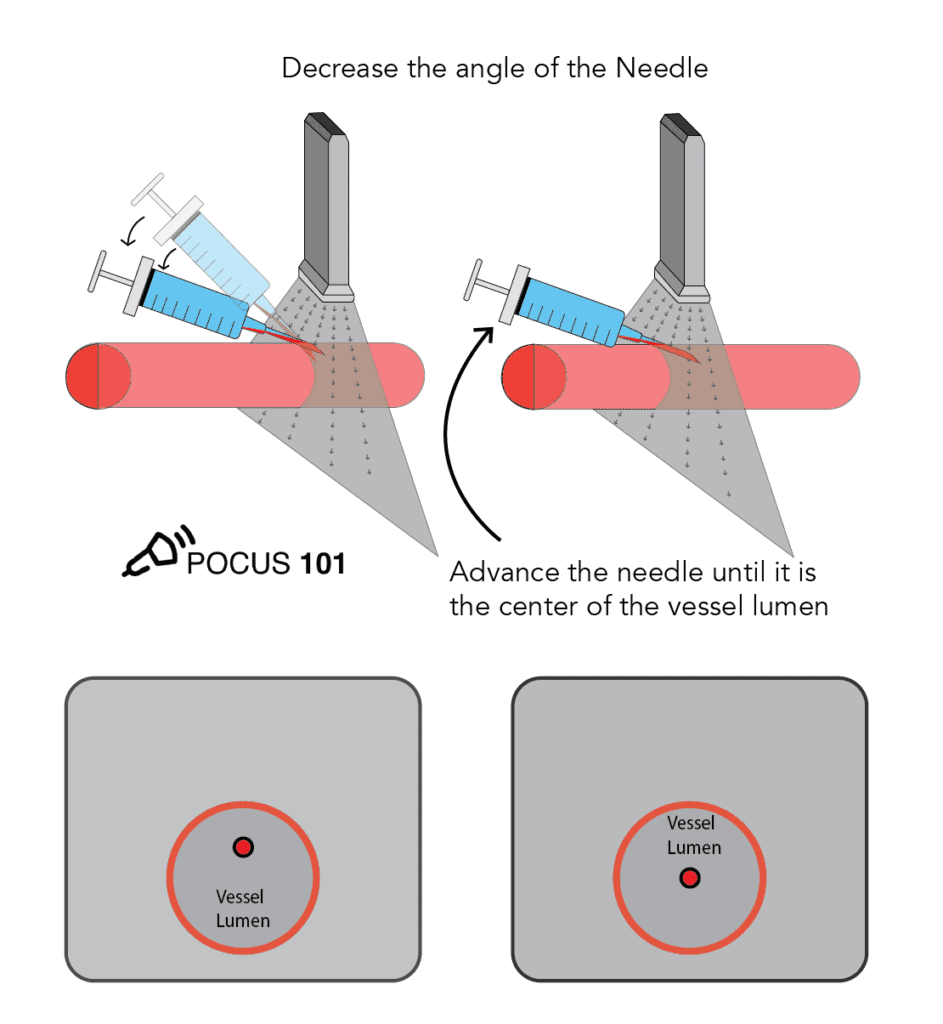 Decrease the angle of the Needle

POCUS 101

Advance the needle until it is the center of the vessel lumen

Vessel Lumen

Vessel Lumen