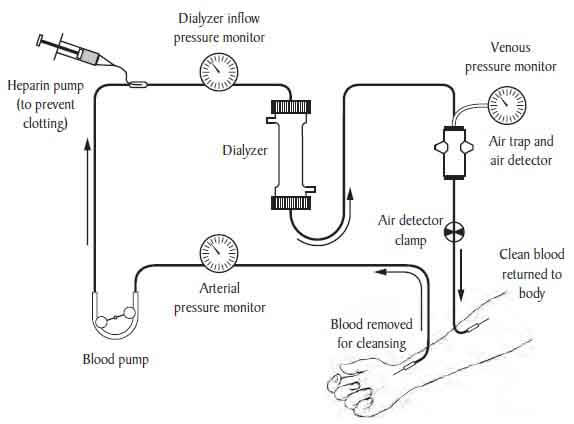 Dialyzer inflow pressure monitor

Venous pressure monitor

Heparin pump (to prevent clotting)

Dialyzer

Air trap and air detector

Air detector clamp

Clean blood returned to body

Arterial pressure monitor

Blood removed for cleansing

Blood pump