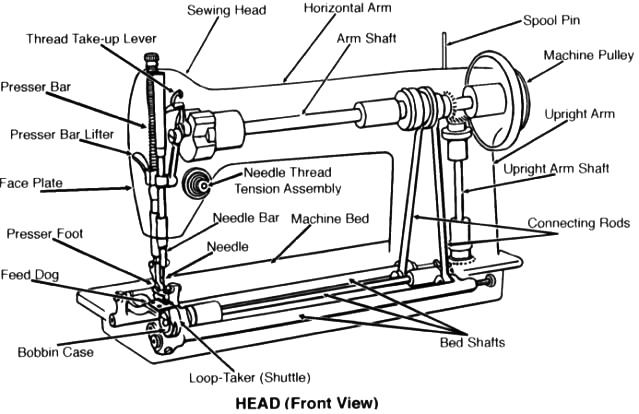 Sewing Head
Horizontal Arm
Spool Pin
Thread Take-up Lever
Arm Shaft
Machine Pulley
Presser Bar
Upright Arm
Presser Bar Lifter
Upright Arm Shaft
Face Plate
Needle Thread Tension Assembly
Needle Bar
Machine Bed
Connecting Rods
Presser Foot
Needle
Feed Dog
Bed Shafts
Bobbin Case
Loop-Taker (Shuttle)

HEAD (Front View)